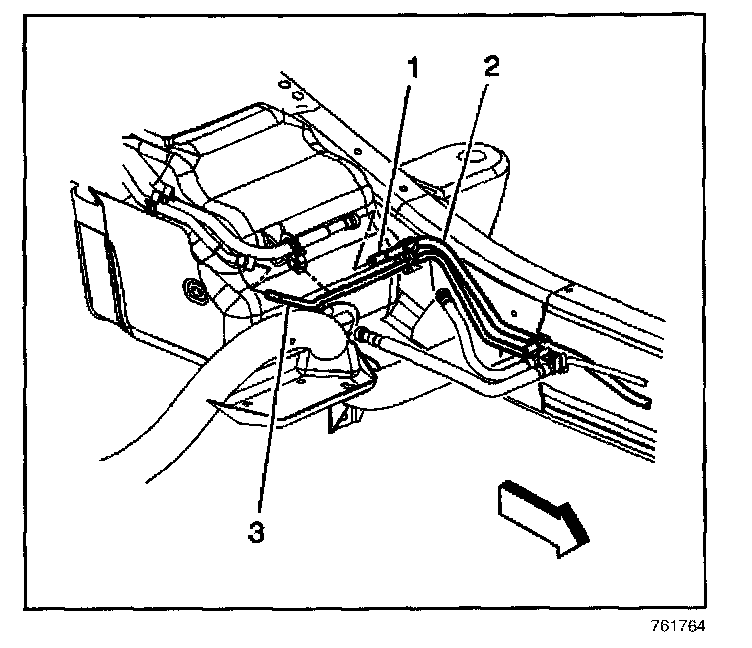 1
2
3
761764