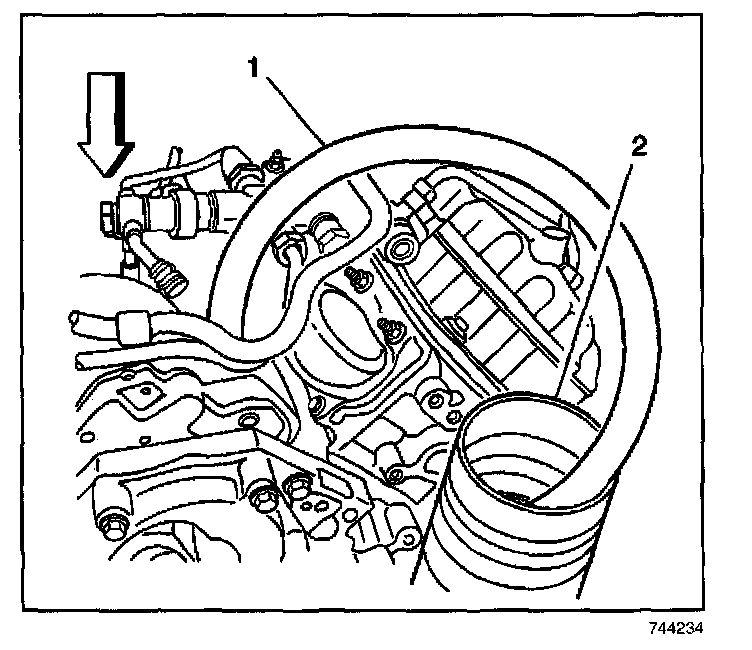 1

2

744234