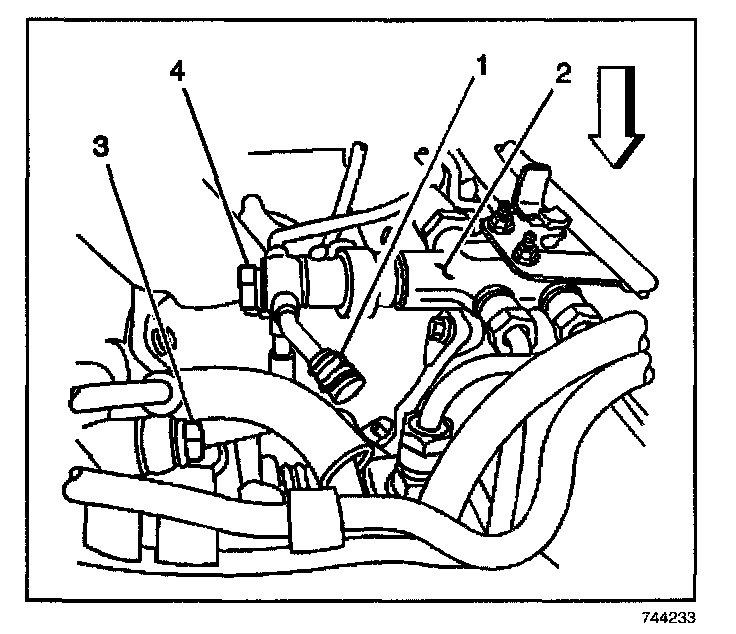 4
1
2
3
744233