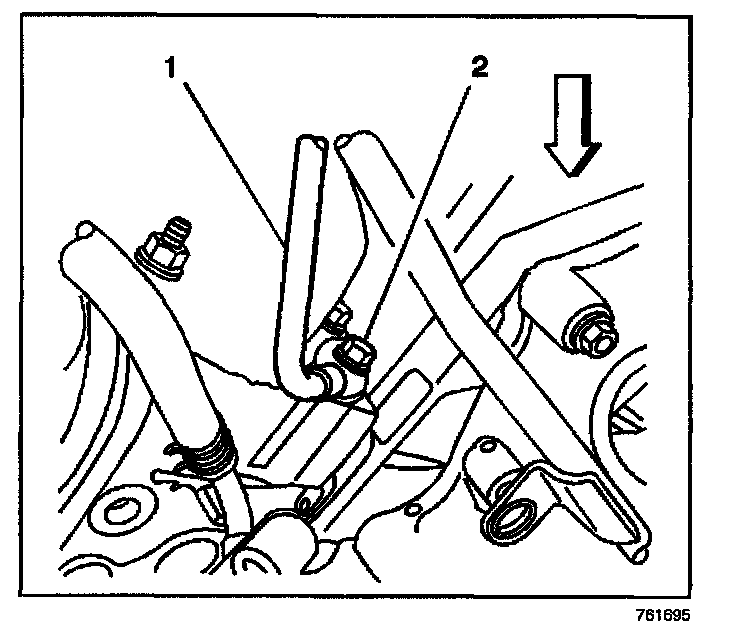 1
2
761695