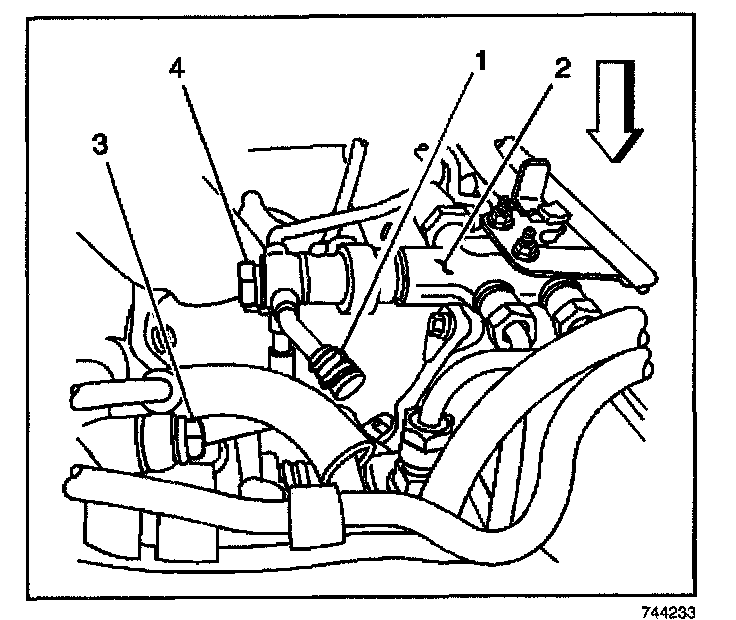 4
1
2
3
744233