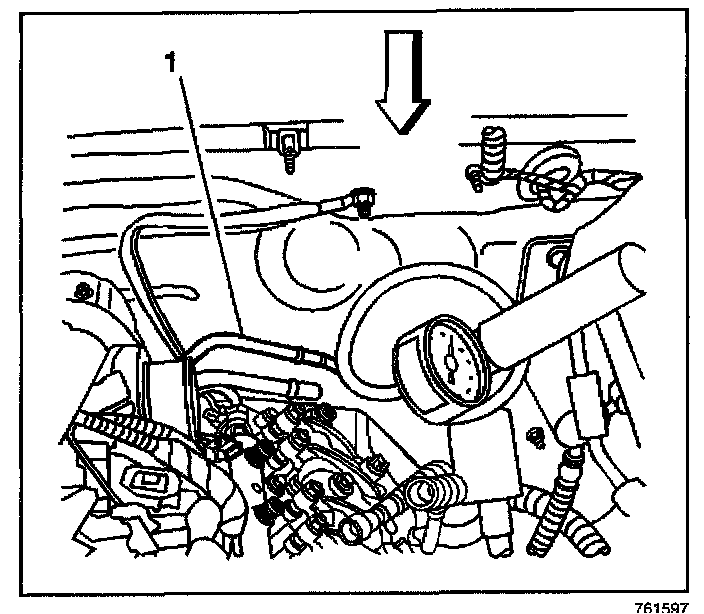 1

761597