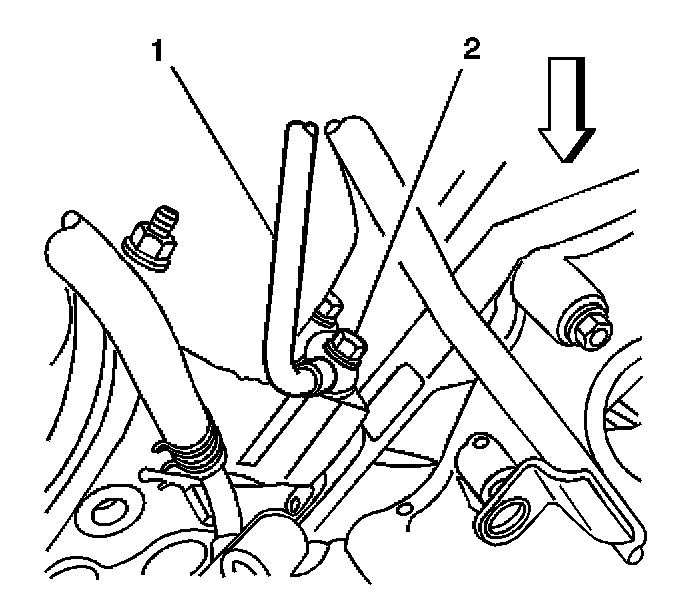 1
2