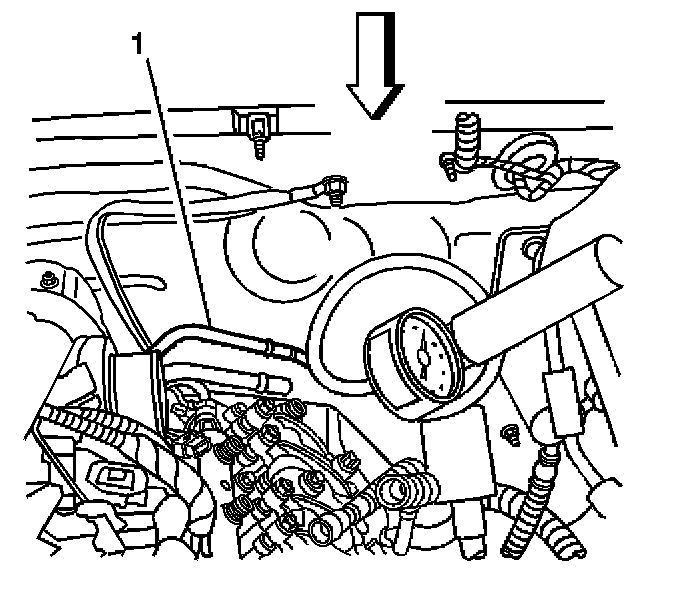 1