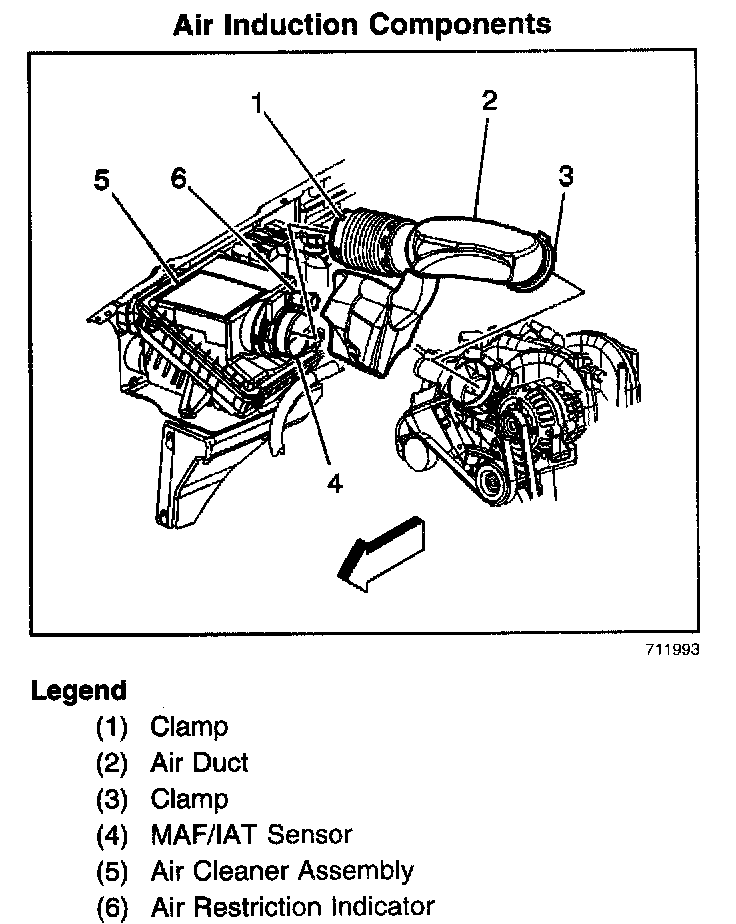 Air Induction Components

1
2
5
6
3
4

711993

Legend

(1) Clamp
(2) Air Duct
(3) Clamp
(4) MAF/IAT Sensor
(5) Air Cleaner Assembly
(6) Air Restriction Indicator