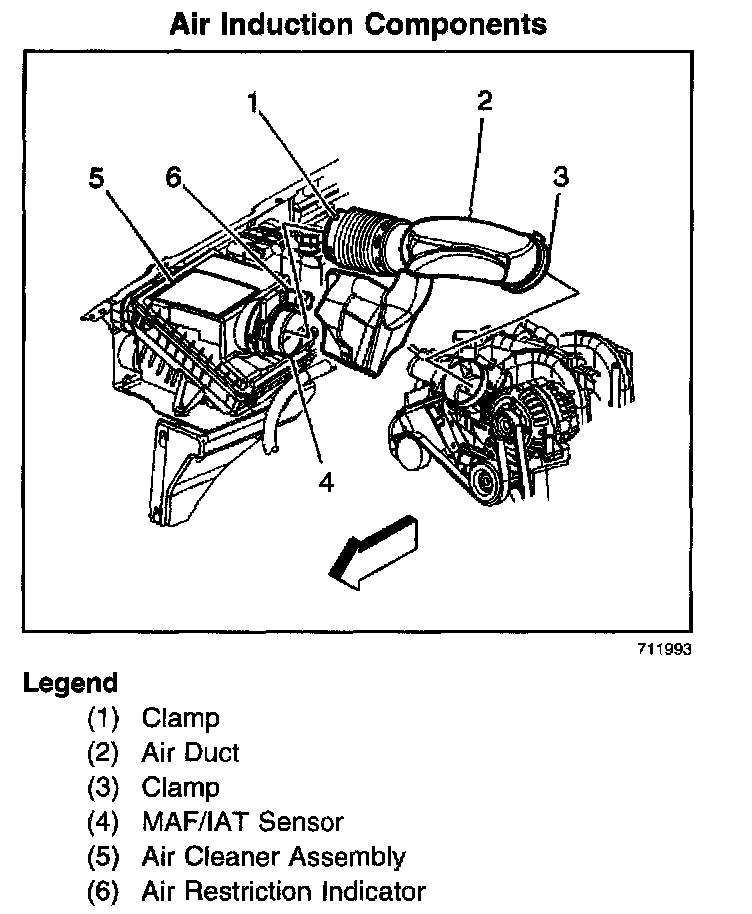 Air Induction Components

1
2
3
5
6
4

711993

Legend
(1) Clamp
(2) Air Duct
(3) Clamp
(4) MAF/IAT Sensor
(5) Air Cleaner Assembly
(6) Air Restriction Indicator