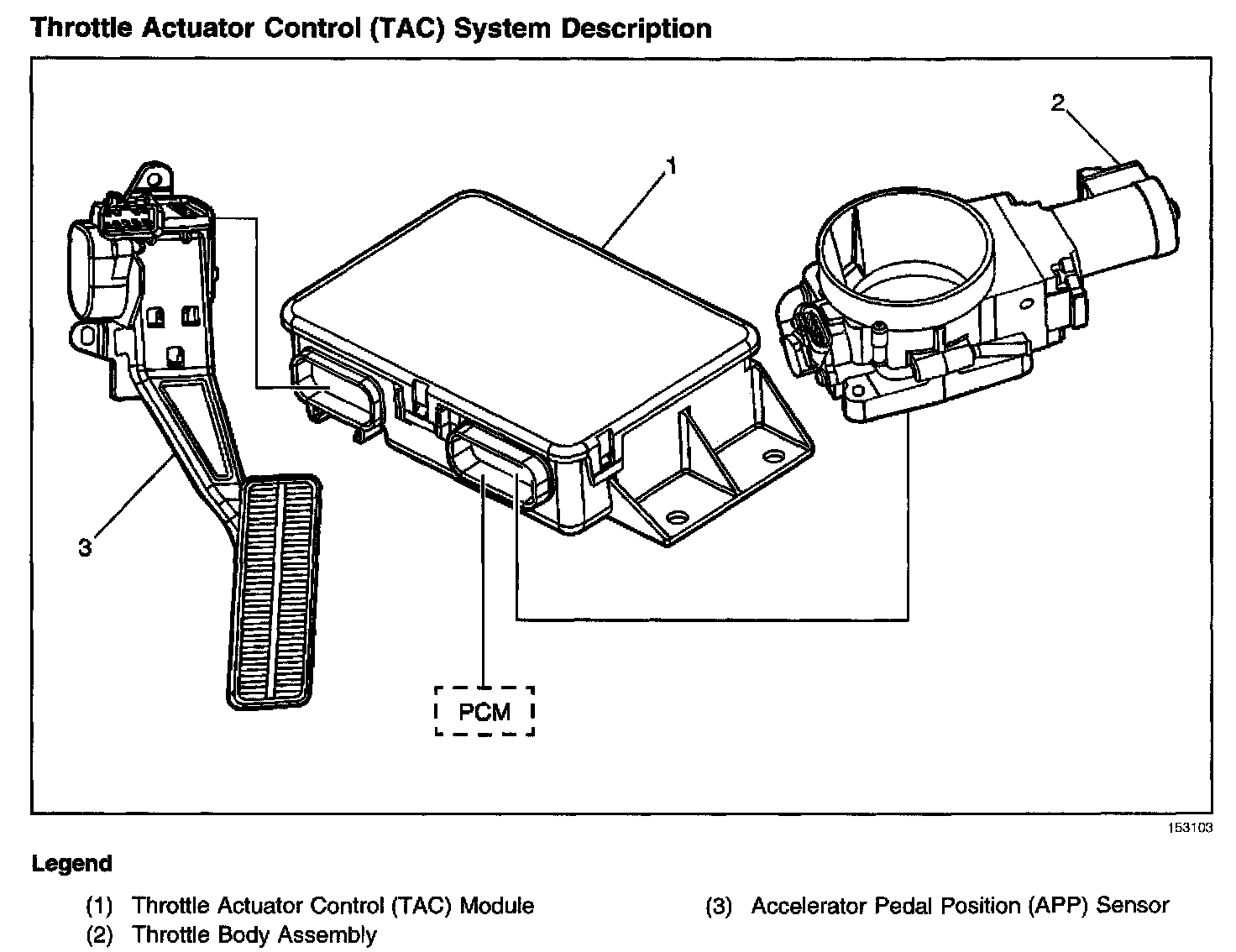 Throttle Actuator Control (TAC) System Description

2

1

3

PCM

153103

Legend

(1) Throttle Actuator Control (TAC) Module
(2) Throttle Body Assembly

(3) Accelerator Pedal Position (APP) Sensor