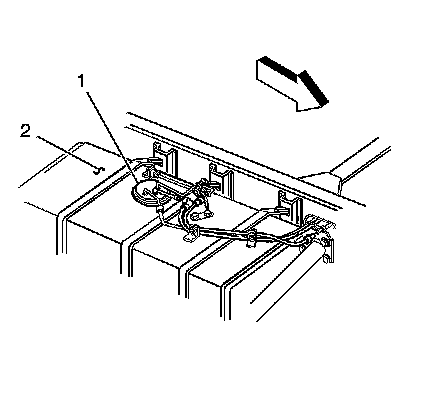 1
2