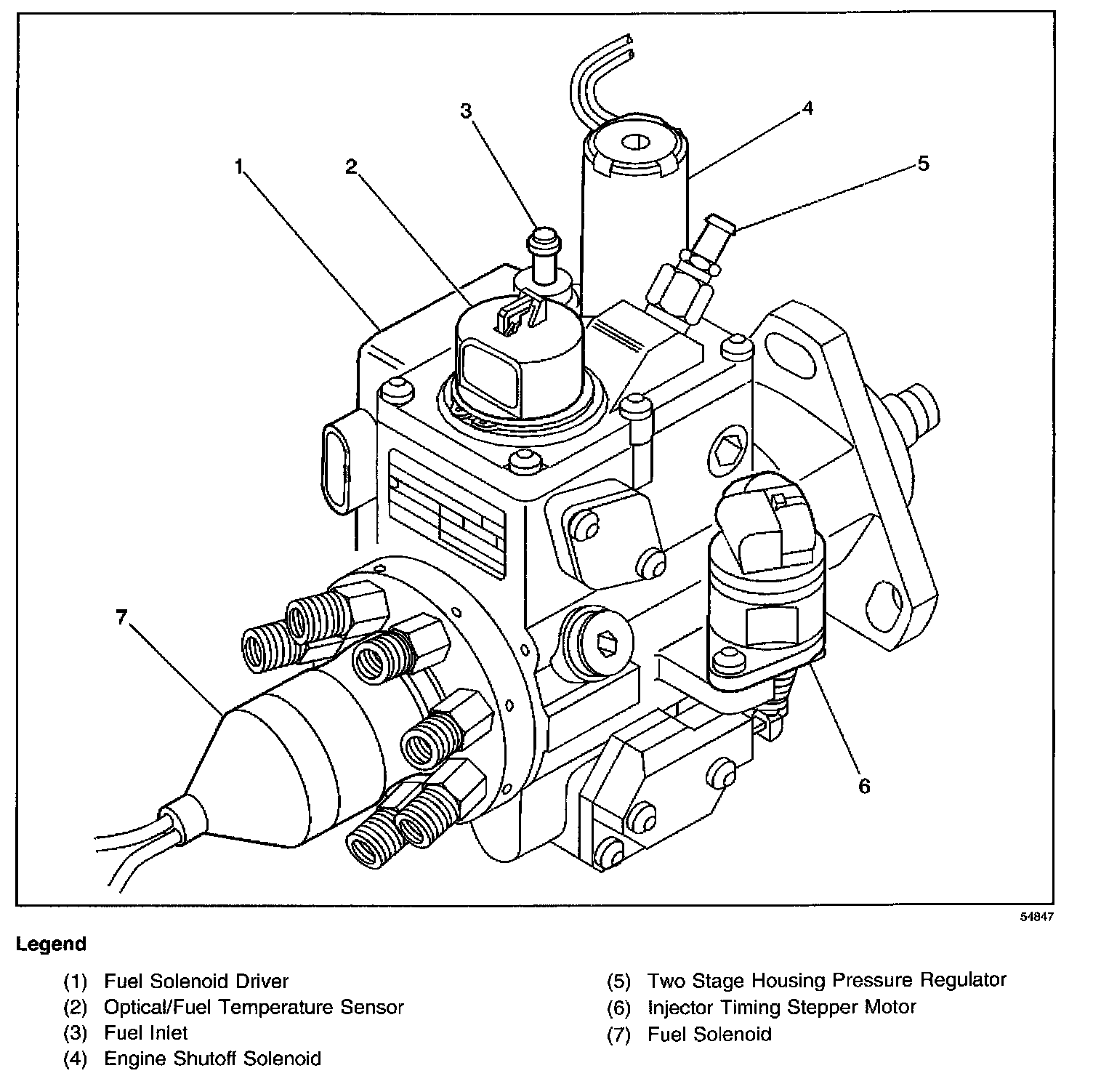 3
4
1
2
5
7
6

54847

Legend

(1) Fuel Solenoid Driver
(2) Optical/Fuel Temperature Sensor
(3) Fuel Inlet
(4) Engine Shutoff Solenoid

(5) Two Stage Housing Pressure Regulator
(6) Injector Timing Stepper Motor
(7) Fuel Solenoid