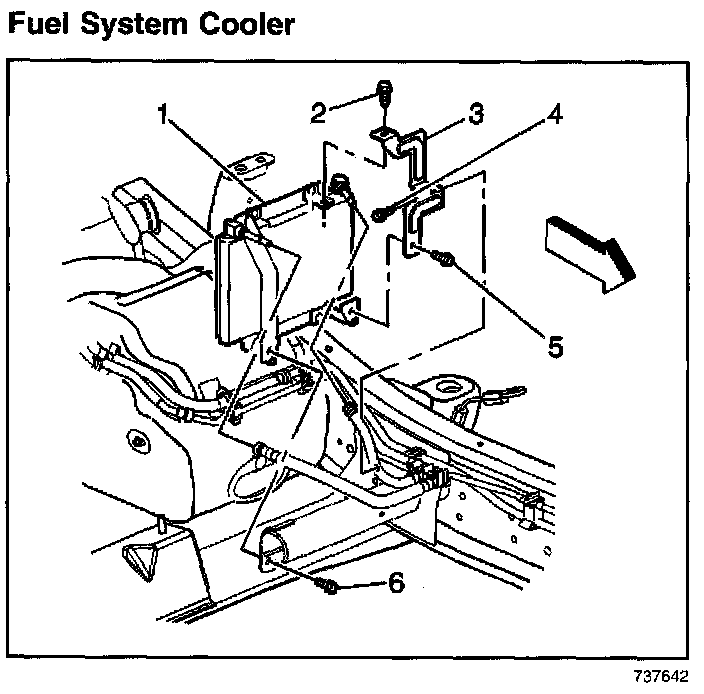 Fuel System Cooler

1
2
3
4
5
6

737642