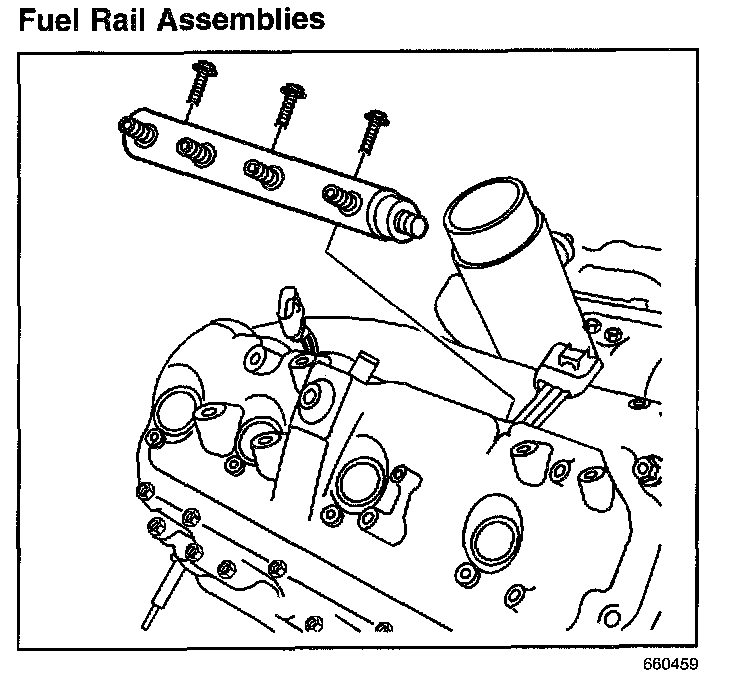 Fuel Rail Assemblies

660459