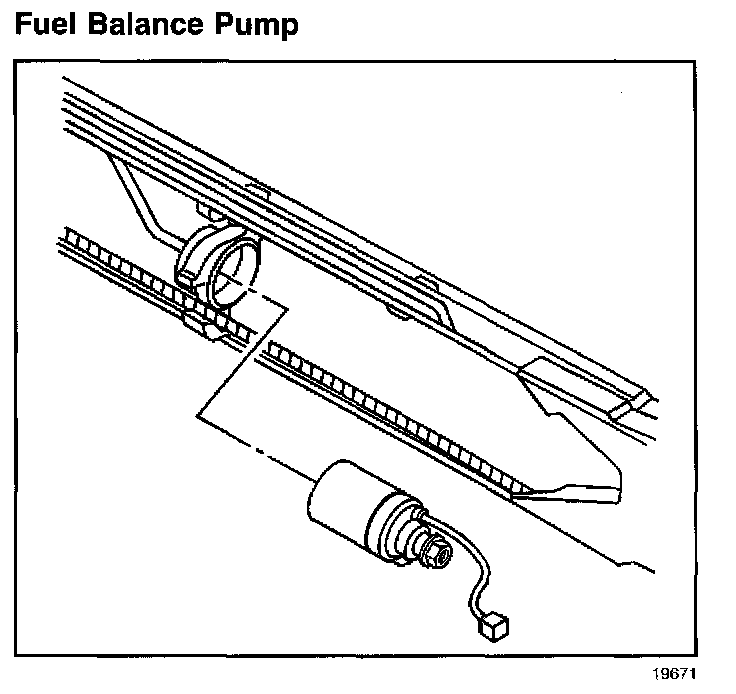 Fuel Balance Pump

19671