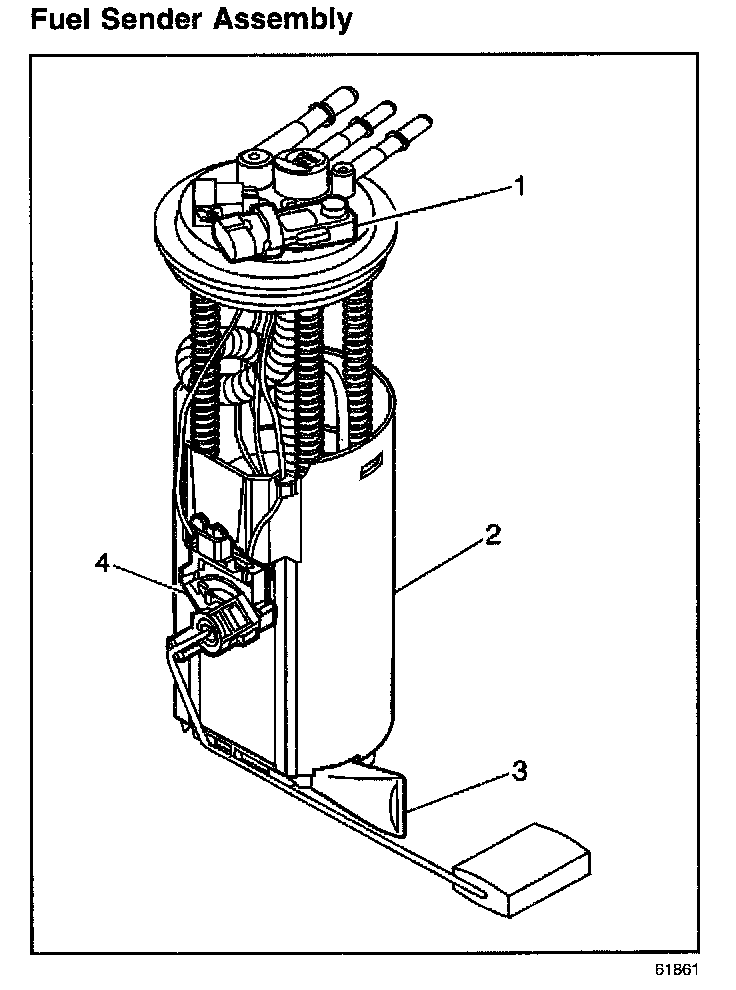 Fuel Sender Assembly

1

2

4

3

61861