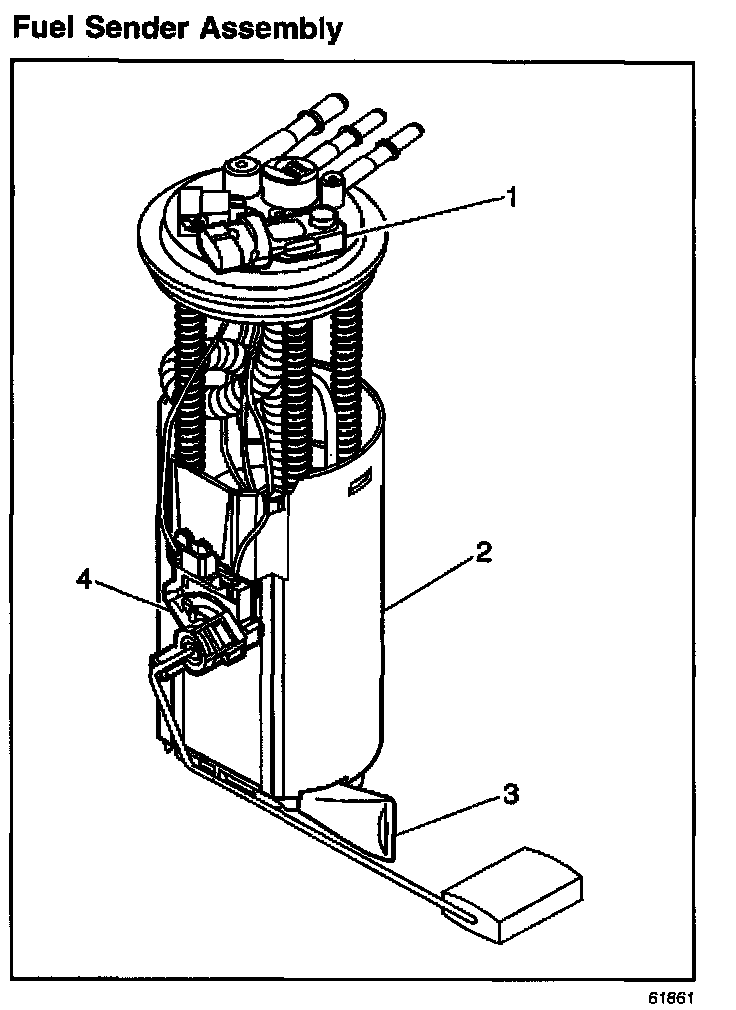 Fuel Sender Assembly

1

2

4

3

61861