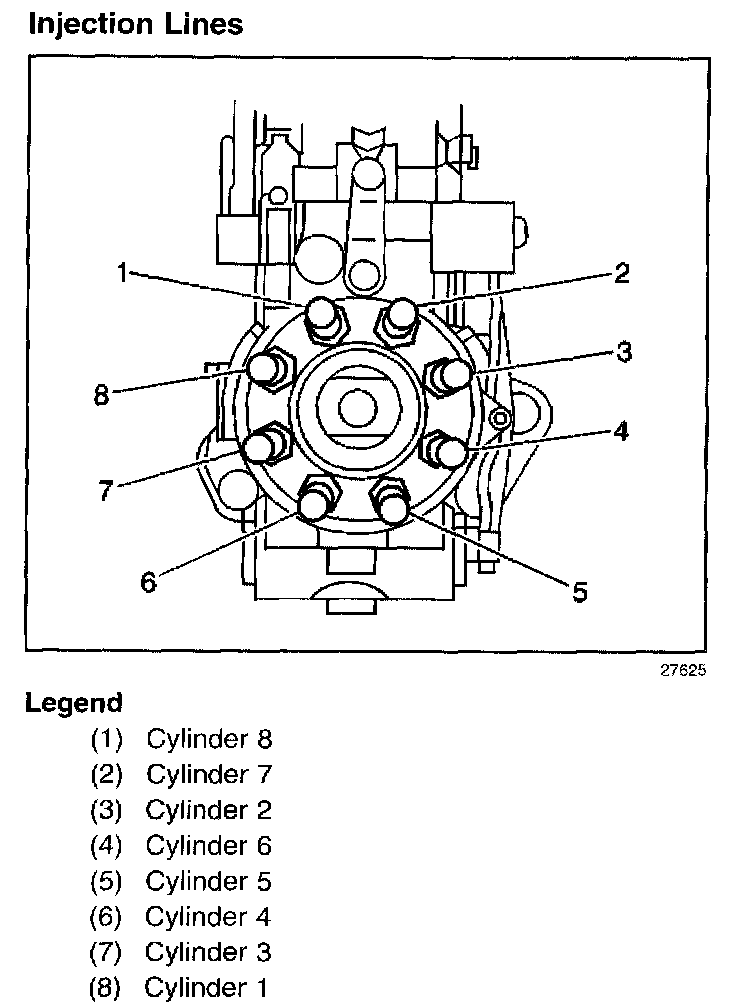 Injection Lines

1
2
3
8
4
7
6
5

27625

Legend

(1) Cylinder 8
(2) Cylinder 7
(3) Cylinder 2
(4) Cylinder 6
(5) Cylinder 5
(6) Cylinder 4
(7) Cylinder 3
(8) Cylinder 1