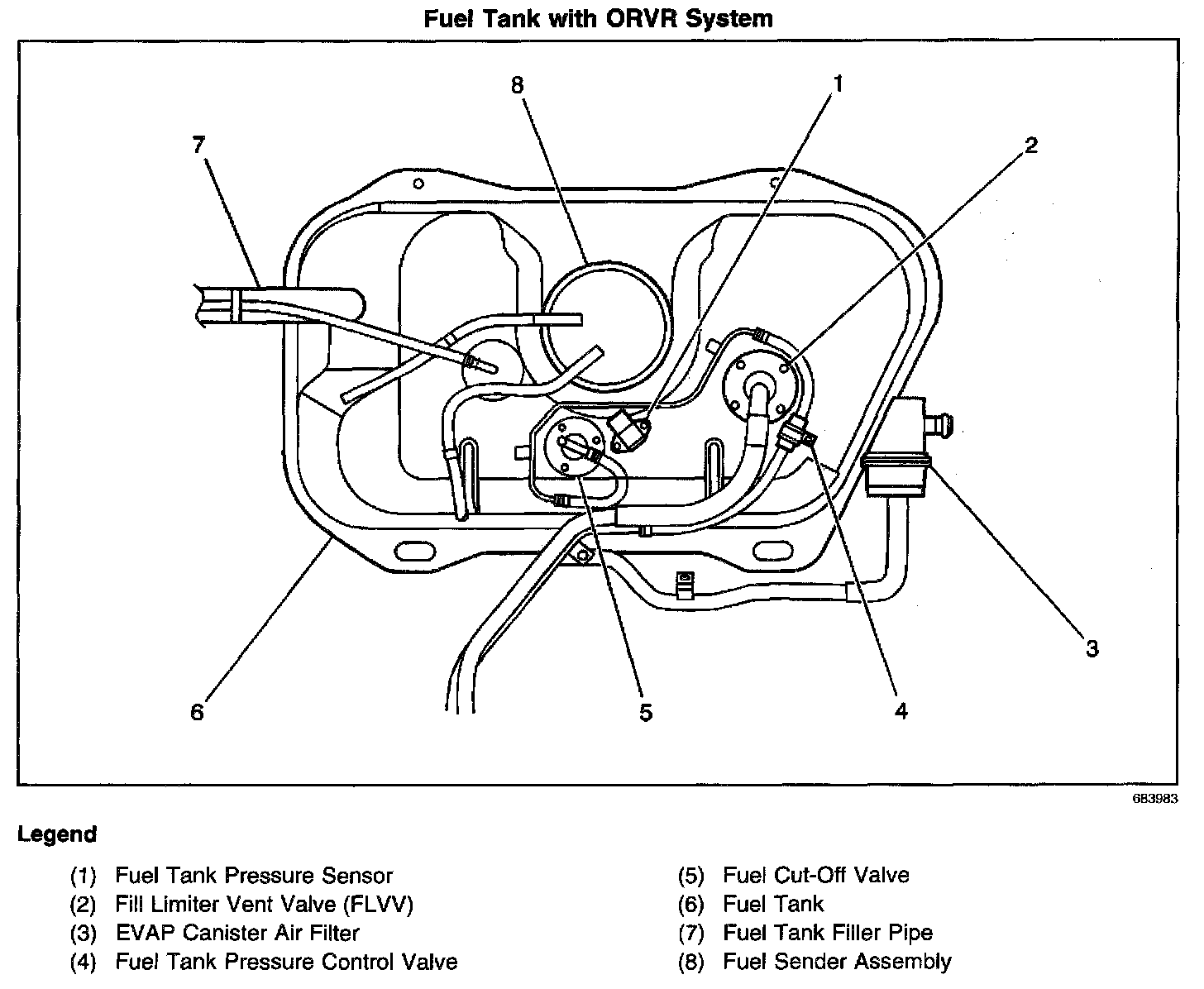 Fuel Tank with ORVR System

8
1
7
2
3
6
5
4

683983

Legend

(1) Fuel Tank Pressure Sensor
(2) Fill Limiter Vent Valve (FLVV)
(3) EVAP Canister Air Filter
(4) Fuel Tank Pressure Control Valve

(5) Fuel Cut-Off Valve
(6) Fuel Tank
(7) Fuel Tank Filler Pipe
(8) Fuel Sender Assembly