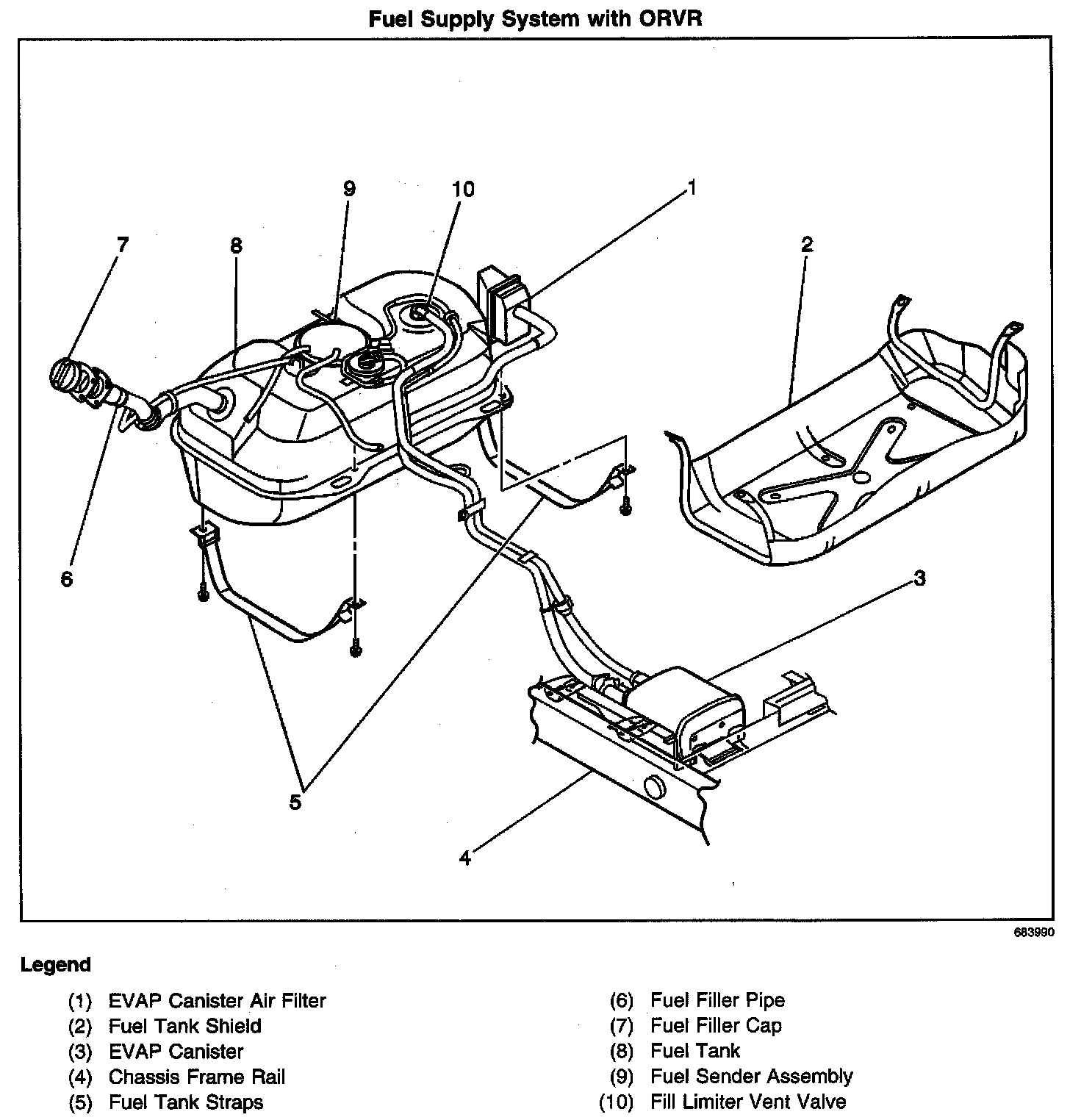 Fuel Supply System with ORVR

9
10
1
7
8
2
6
3
5
4

683990

Legend

(1) EVAP Canister Air Filter
(2) Fuel Tank Shield
(3) EVAP Canister
(4) Chassis Frame Rail
(5) Fuel Tank Straps

(6) Fuel Filler Pipe
(7) Fuel Filler Cap
(8) Fuel Tank
(9) Fuel Sender Assembly
(10) Fill Limiter Vent Valve