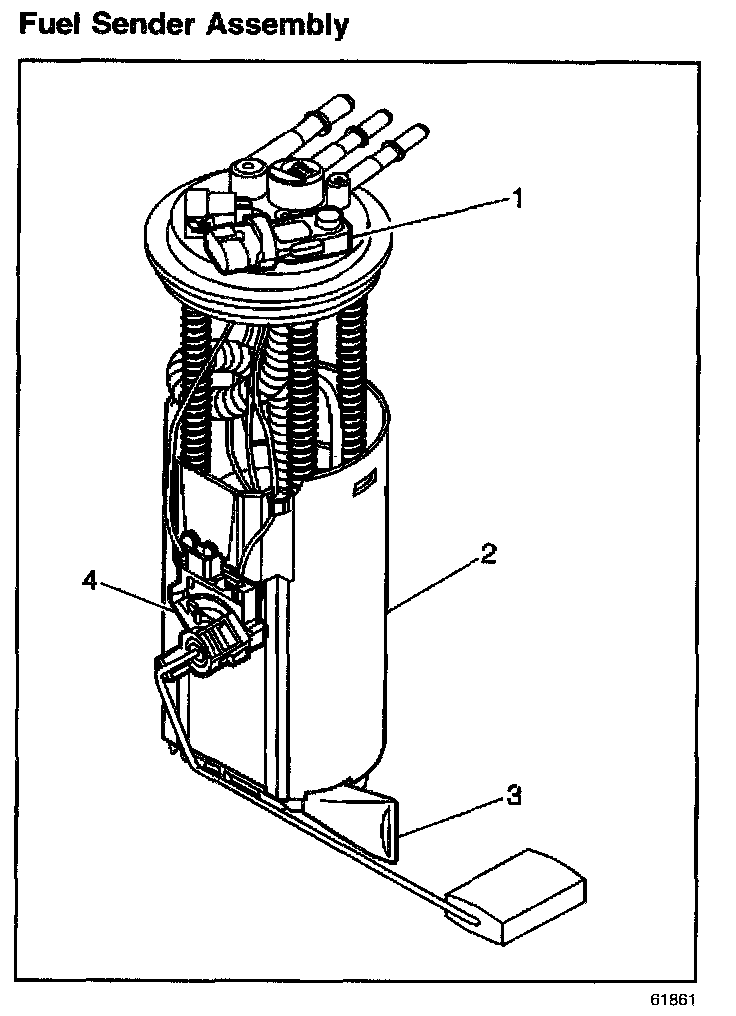 Fuel Sender Assembly

1

2

4

3

61861