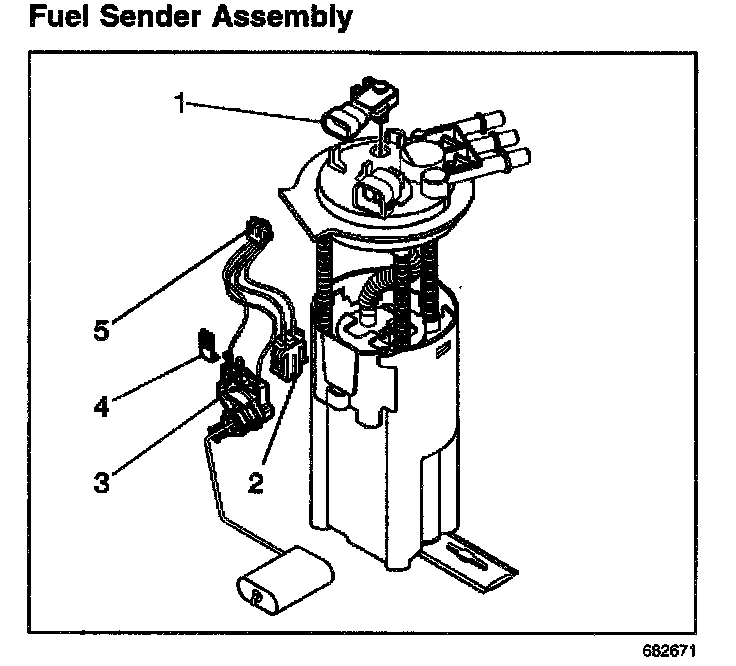 Fuel Sender Assembly

1

5

4

3

2

682671