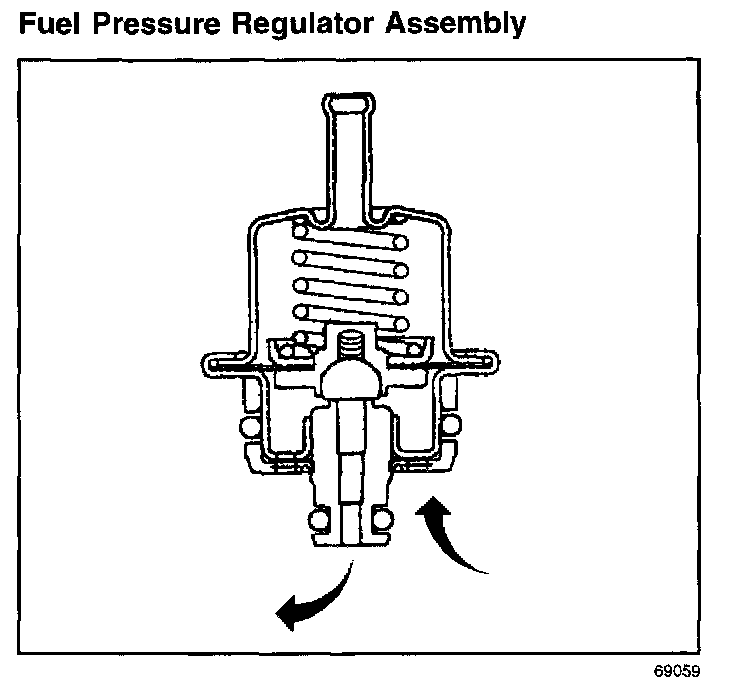 Fuel Pressure Regulator Assembly

69059