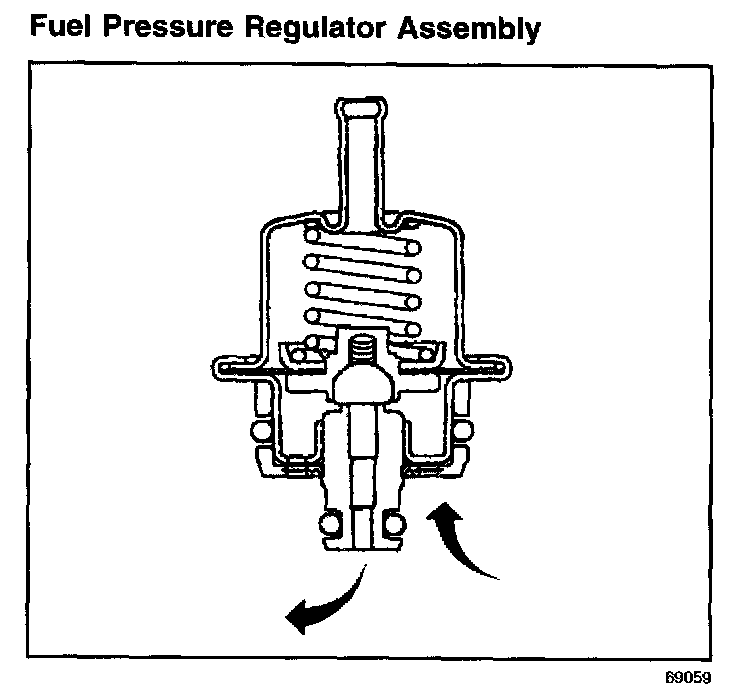 Fuel Pressure Regulator Assembly

69059