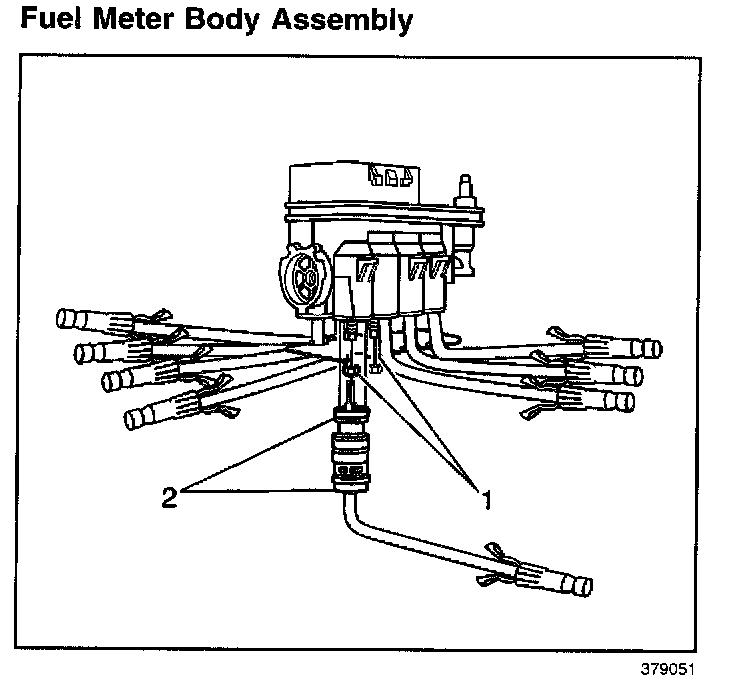 Fuel Meter Body Assembly

2

1

379051