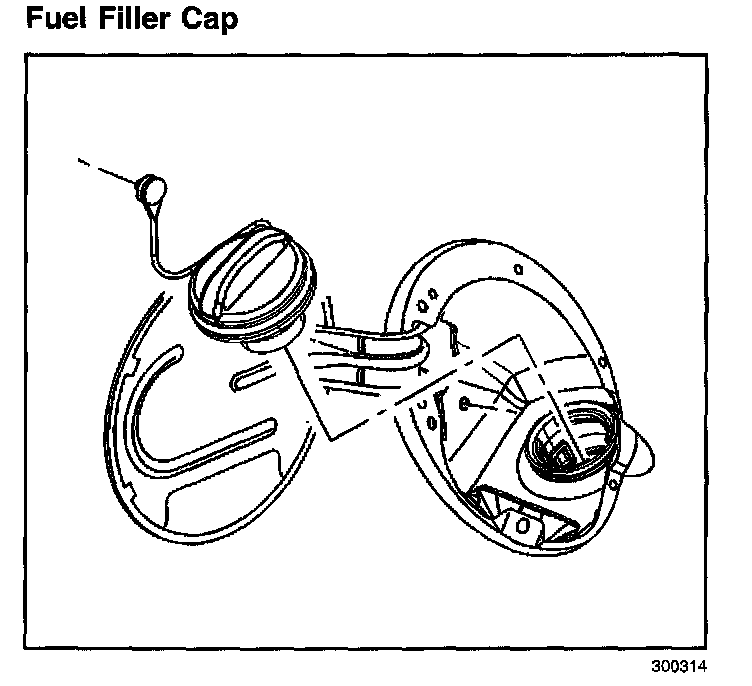 Fuel Filler Cap

300314