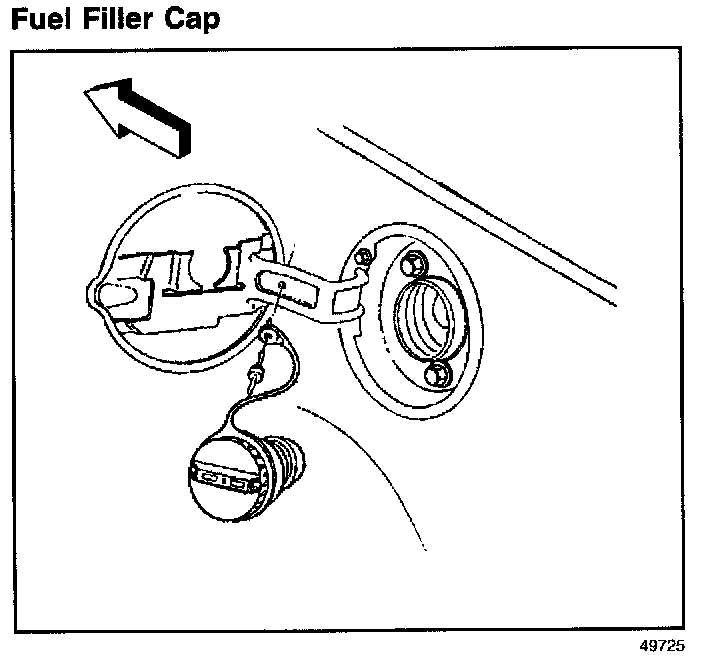 Fuel Filler Cap

49725