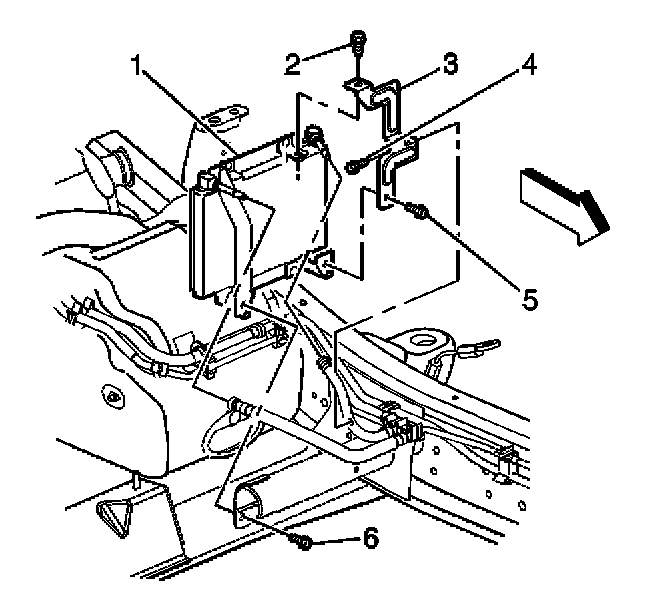 1
2
3
4
5
6