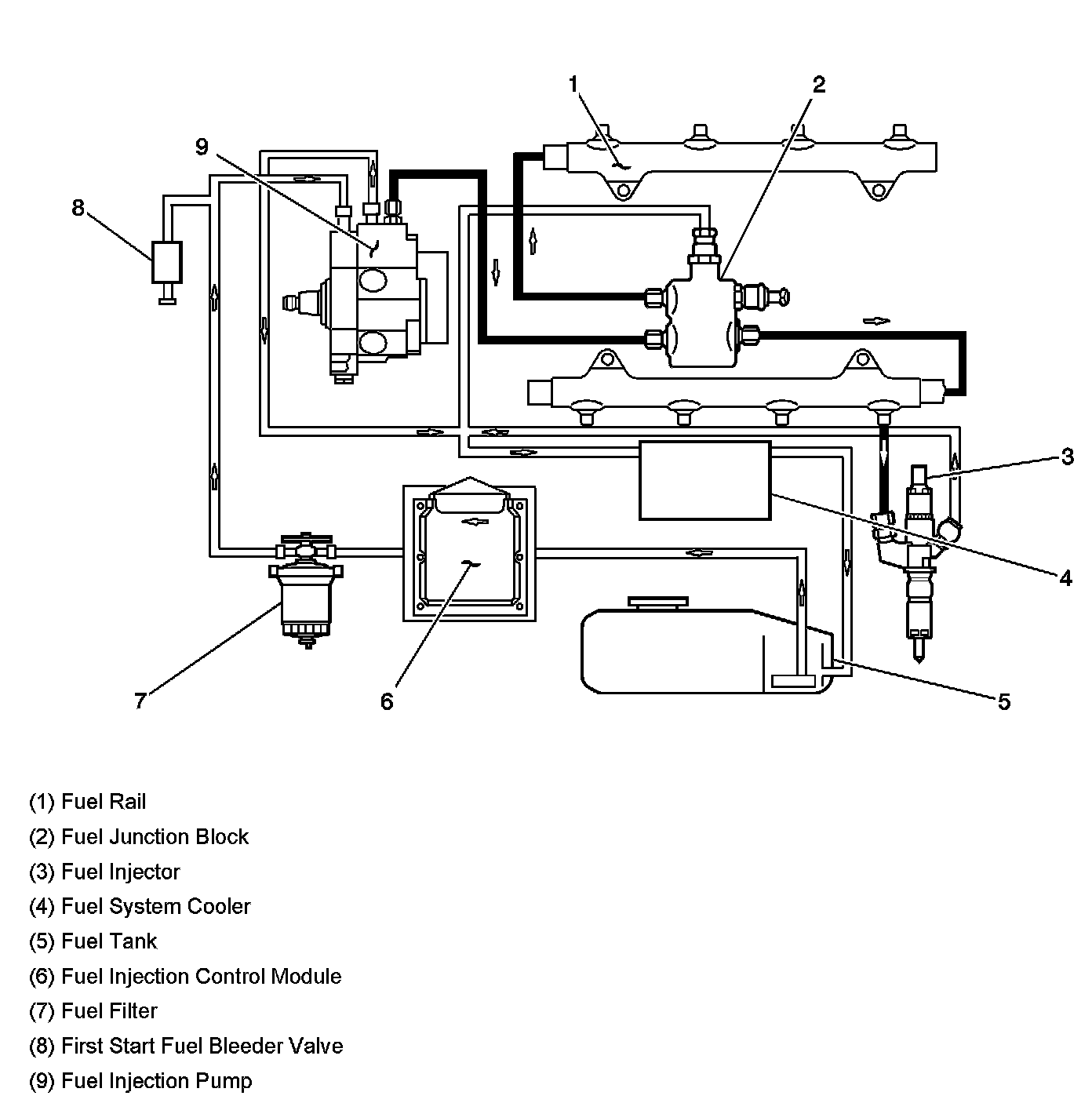 1
2
9
8
3
4
7
6
5

(1) Fuel Rail

(2) Fuel Junction Block

(3) Fuel Injector

(4) Fuel System Cooler

(5) Fuel Tank

(6) Fuel Injection Control Module

(7) Fuel Filter

(8) First Start Fuel Bleeder Valve

(9) Fuel Injection Pump