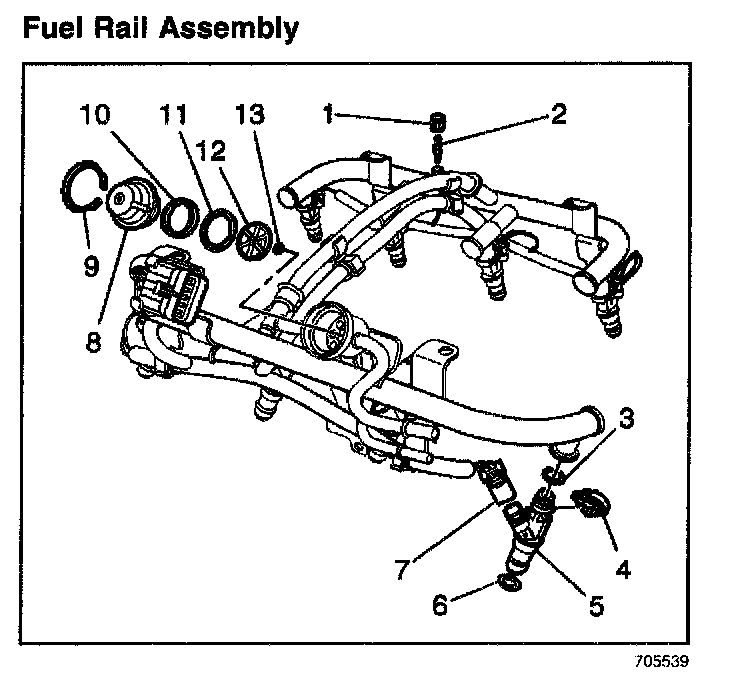 Fuel Rail Assembly

10
11
13
1
2
12
9
8
3
7
4
6
5

705539