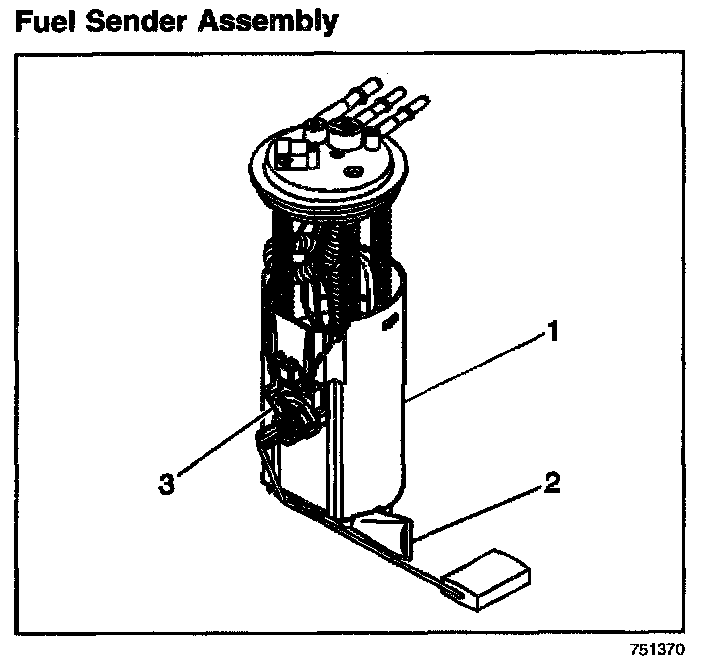 Fuel Sender Assembly

1

3

2

751370