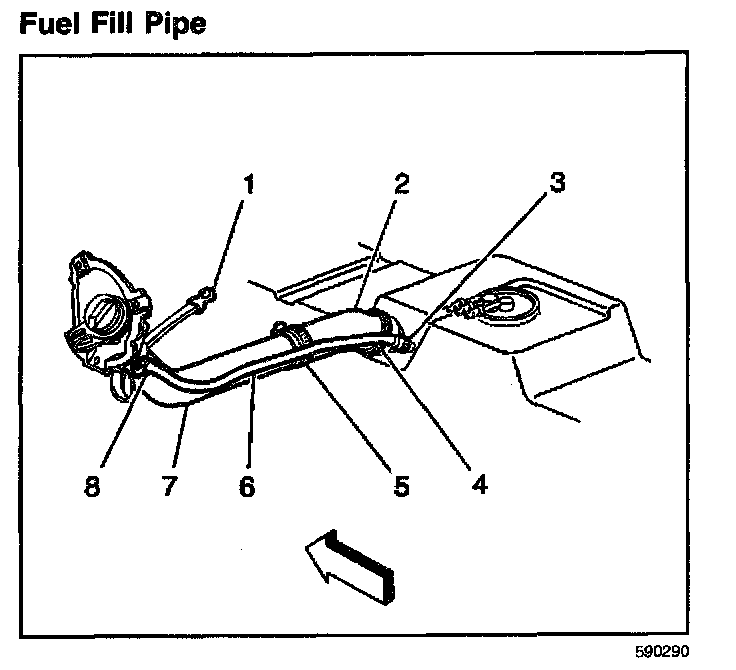 Fuel Fill Pipe

1
2
3
8
7
6
5
4

590290