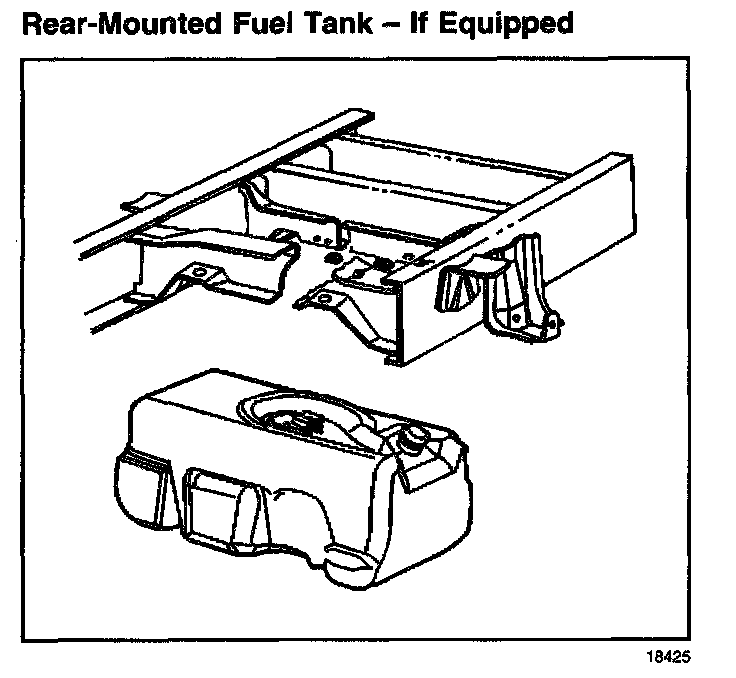 Rear-Mounted Fuel Tank – If Equipped

18425