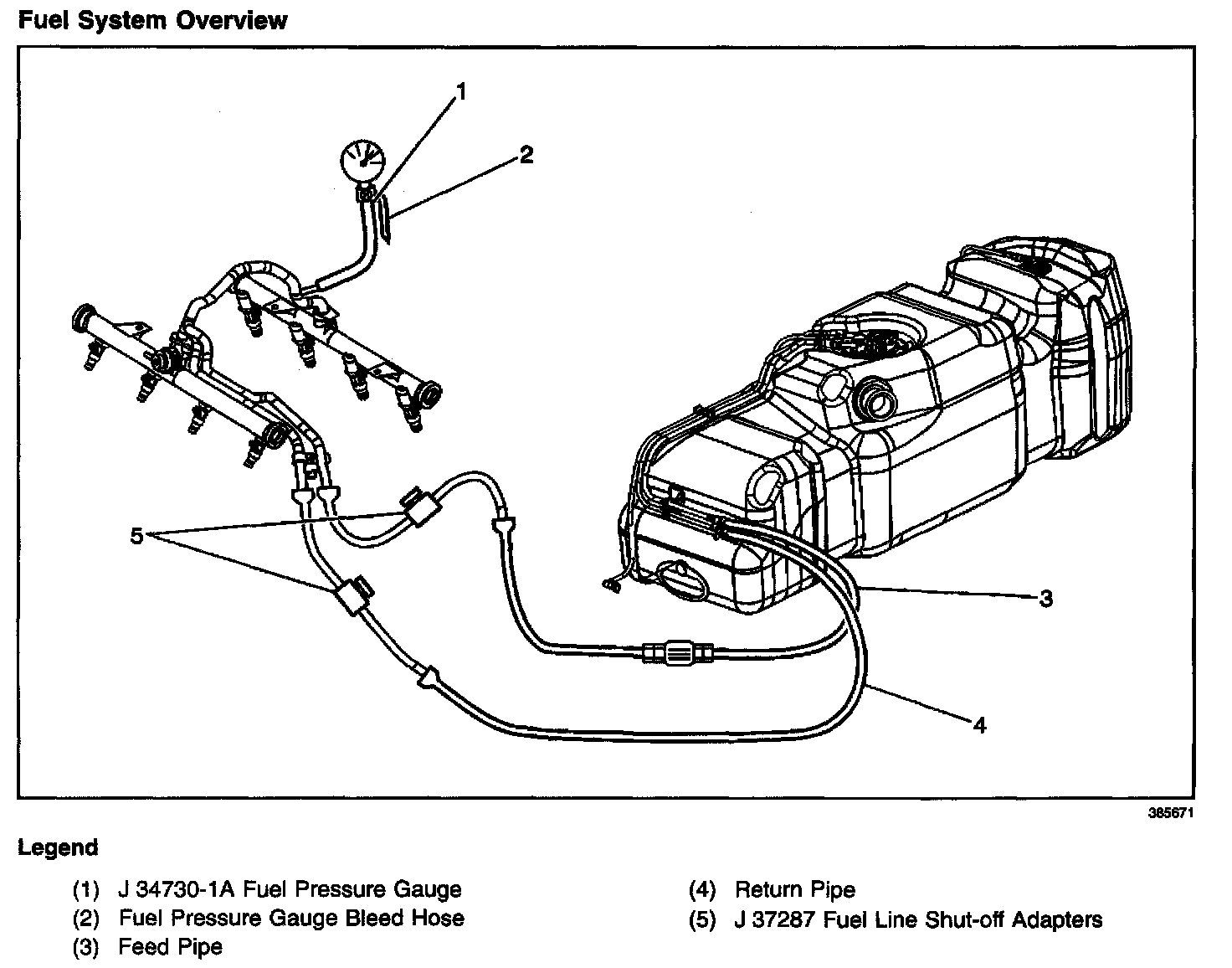 Fuel System Overview

1
2
5
3
4

385671

Legend

(1) J 34730-1A Fuel Pressure Gauge
(2) Fuel Pressure Gauge Bleed Hose
(3) Feed Pipe
(4) Return Pipe
(5) J 37287 Fuel Line Shut-off Adapters