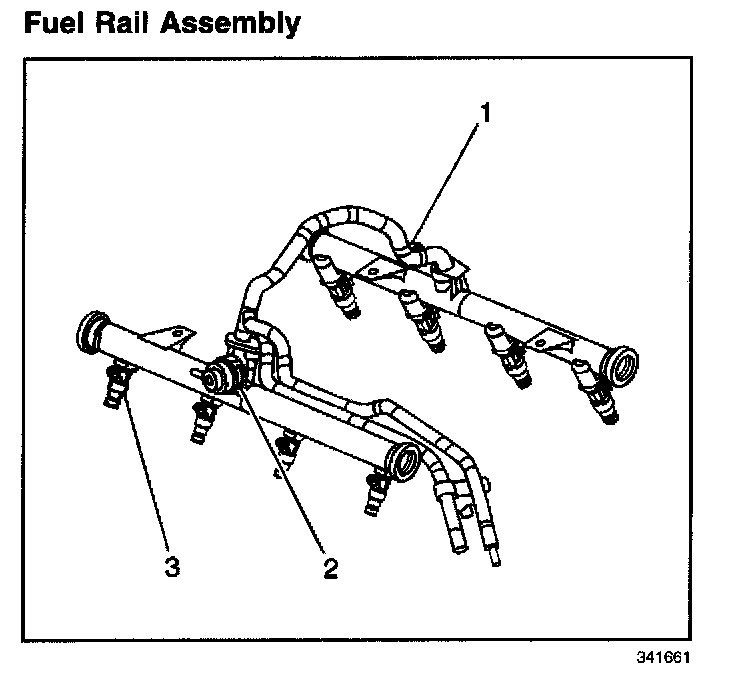 Fuel Rail Assembly

1

3

2

341661