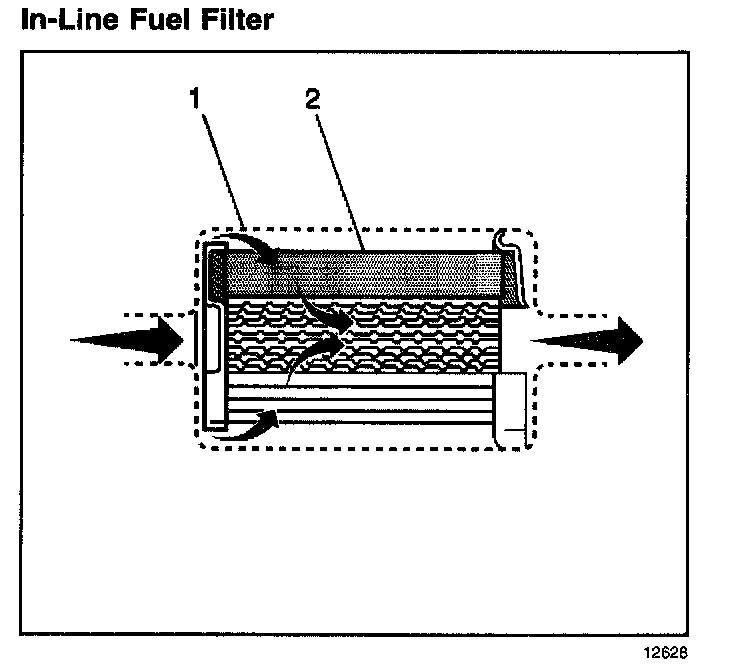 In-Line Fuel Filter

1

2

12628