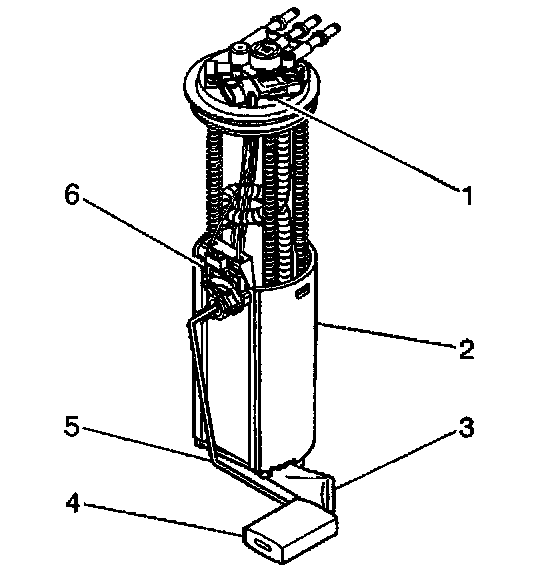 1
6
2
5
3
4