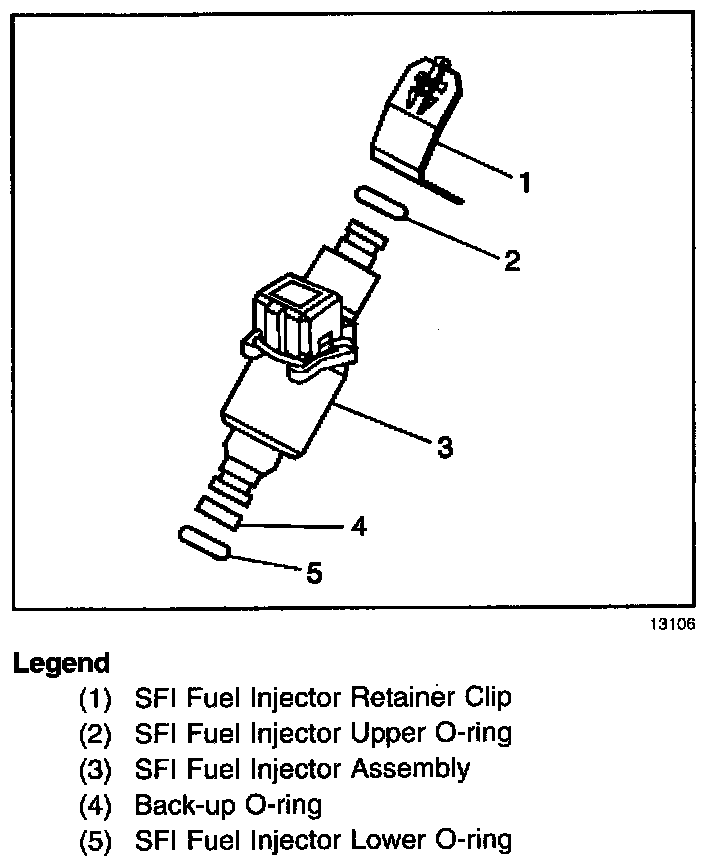 1
2
3
4
5

13106

Legend
(1) SFI Fuel Injector Retainer Clip
(2) SFI Fuel Injector Upper O-ring
(3) SFI Fuel Injector Assembly
(4) Back-up O-ring
(5) SFI Fuel Injector Lower O-ring