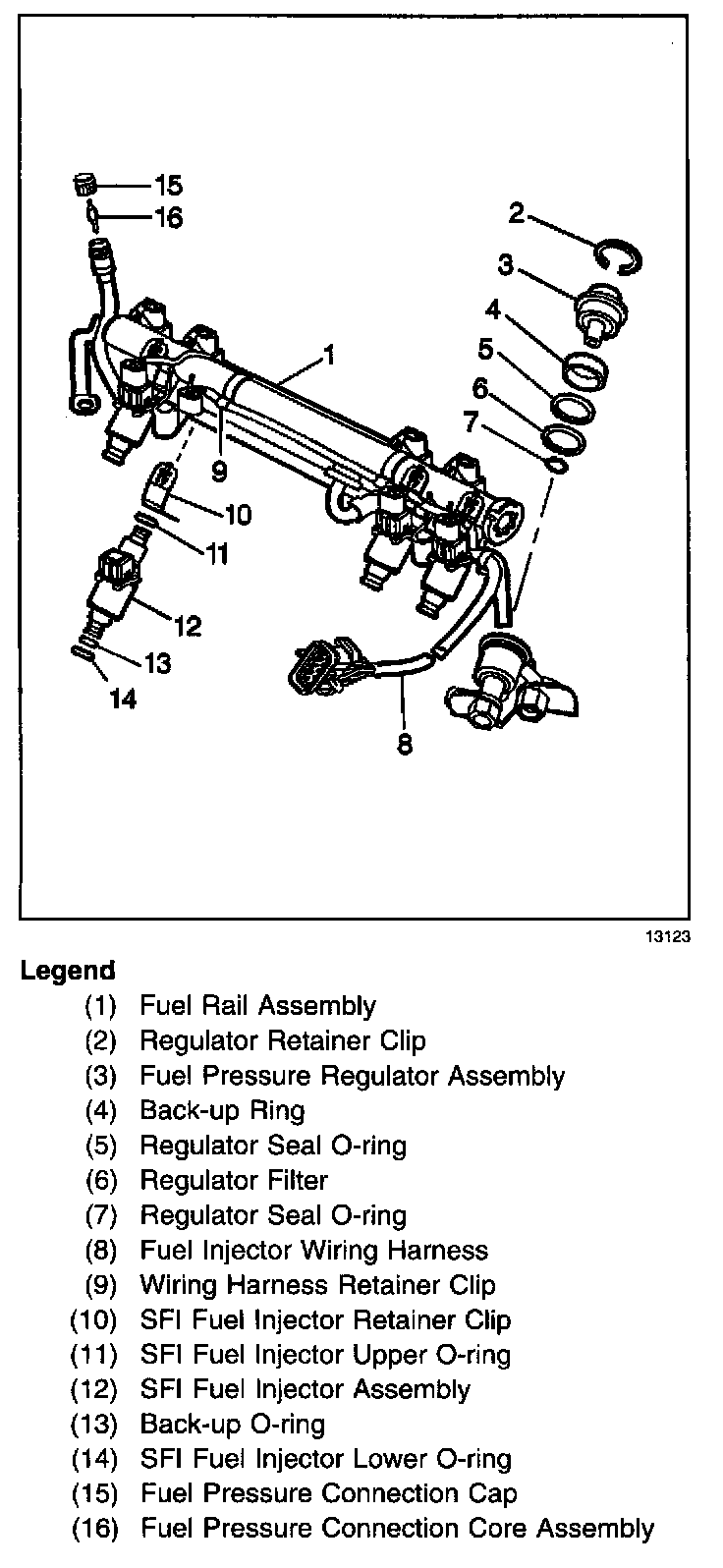 15
16
2
3
4
5
6
7
1
9
10
11
12
13
14
8

13123

Legend
(1) Fuel Rail Assembly
(2) Regulator Retainer Clip
(3) Fuel Pressure Regulator Assembly
(4) Back-up Ring
(5) Regulator Seal O-ring
(6) Regulator Filter
(7) Regulator Seal O-ring
(8) Fuel Injector Wiring Harness
(9) Wiring Harness Retainer Clip
(10) SFI Fuel Injector Retainer Clip
(11) SFI Fuel Injector Upper O-ring
(12) SFI Fuel Injector Assembly
(13) Back-up O-ring
(14) SFI Fuel Injector Lower O-ring
(15) Fuel Pressure Connection Cap
(16) Fuel Pressure Connection Core Assembly