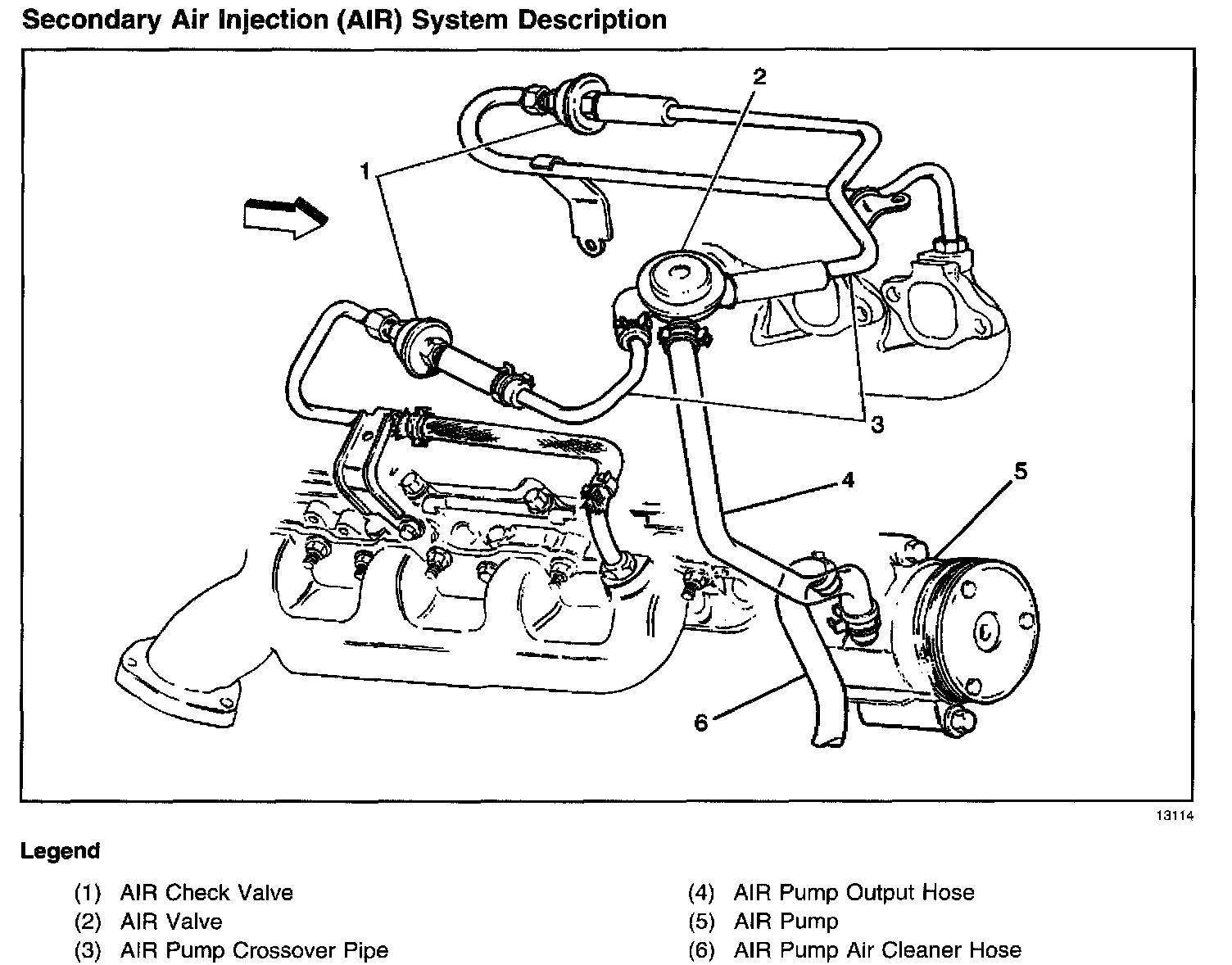 Secondary Air Injection (AIR) System Description

2

1

3

4

5

6

13114

Legend

(1) AIR Check Valve
(2) AIR Valve
(3) AIR Pump Crossover Pipe

(4) AIR Pump Output Hose
(5) AIR Pump
(6) AIR Pump Air Cleaner Hose