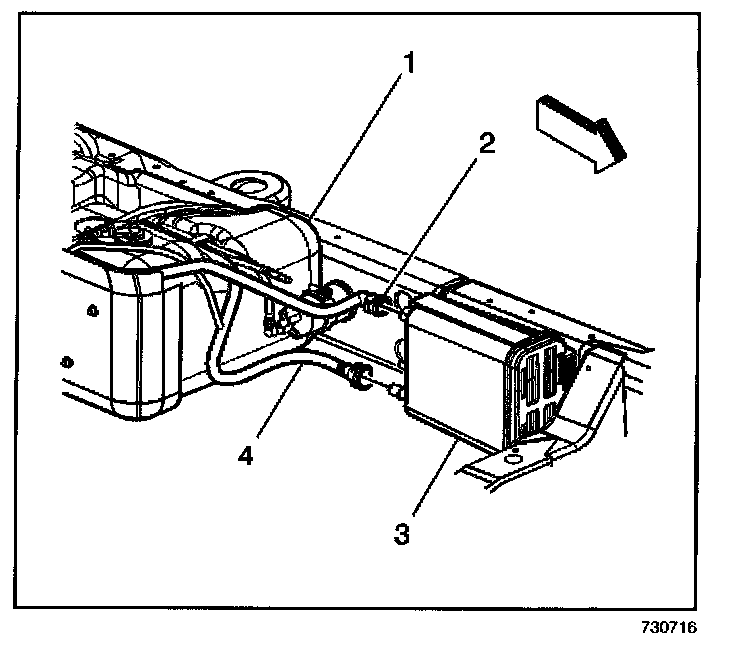 1
2
4
3
730716