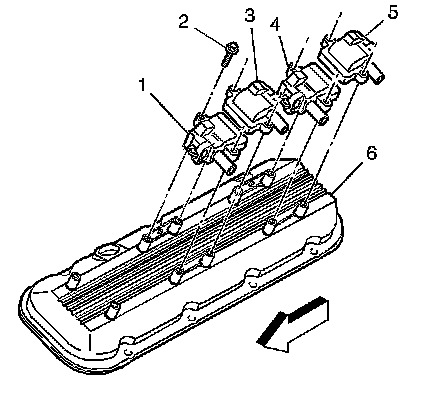 2
3
4
5
1
6