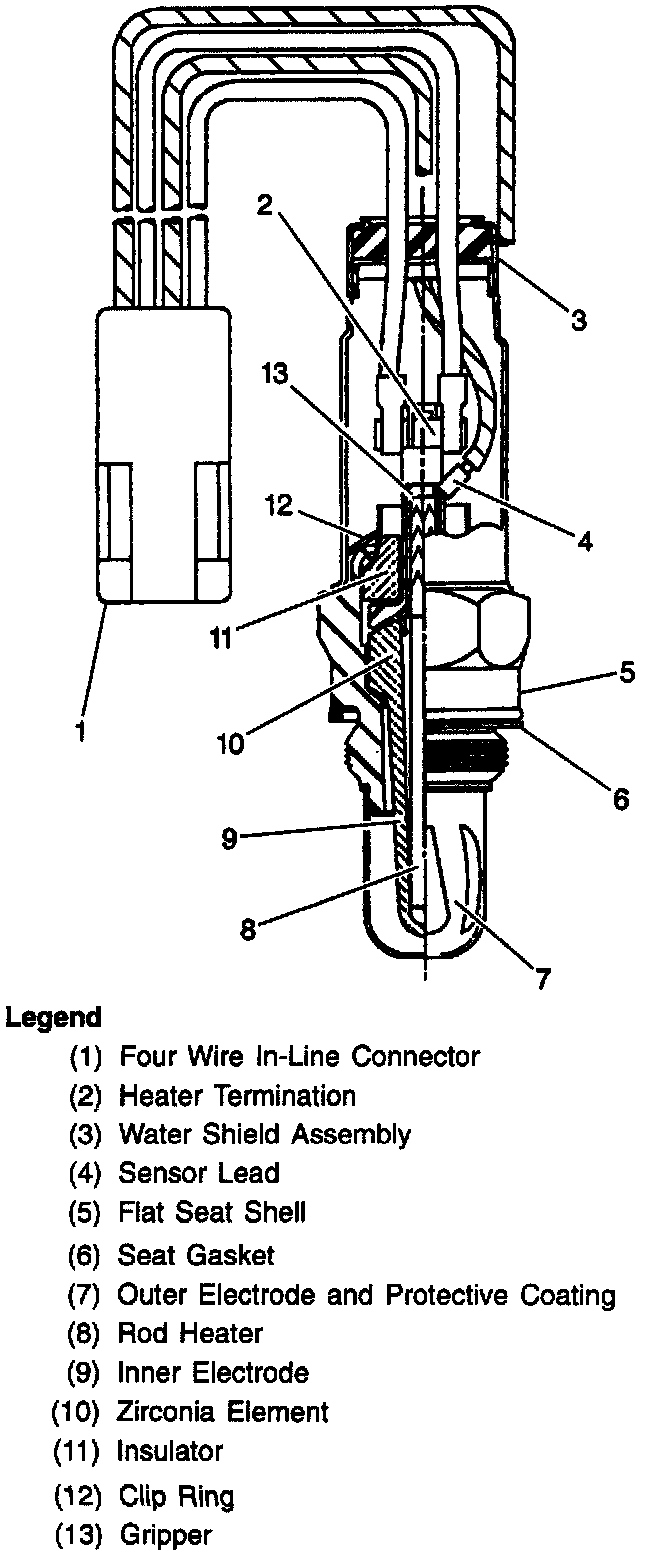 2
3
13
4
12
11
5
10
1
6
9
8
7

Legend
(1) Four Wire In-Line Connector
(2) Heater Termination
(3) Water Shield Assembly
(4) Sensor Lead
(5) Flat Seat Shell
(6) Seat Gasket
(7) Outer Electrode and Protective Coating
(8) Rod Heater
(9) Inner Electrode
(10) Zirconia Element
(11) Insulator
(12) Clip Ring
(13) Gripper