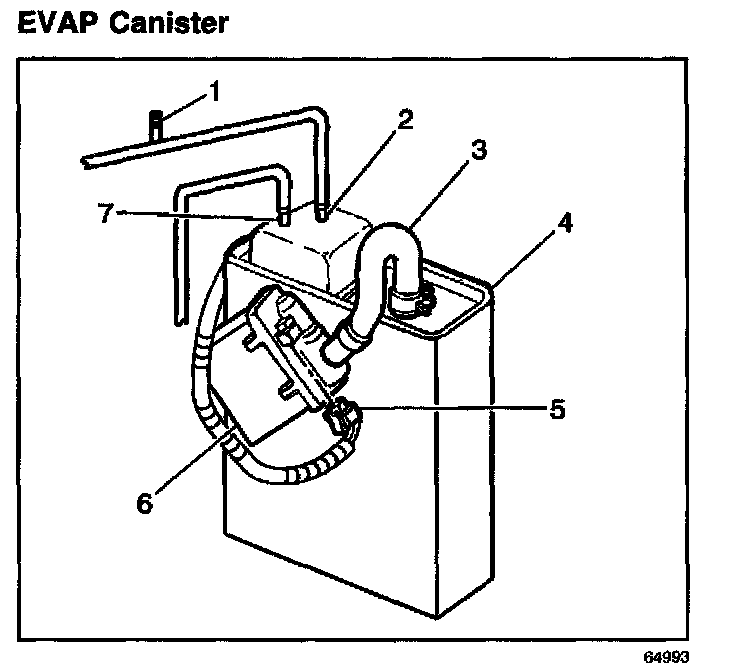 EVAP Canister

1
2
3
7
4
5
6

64993