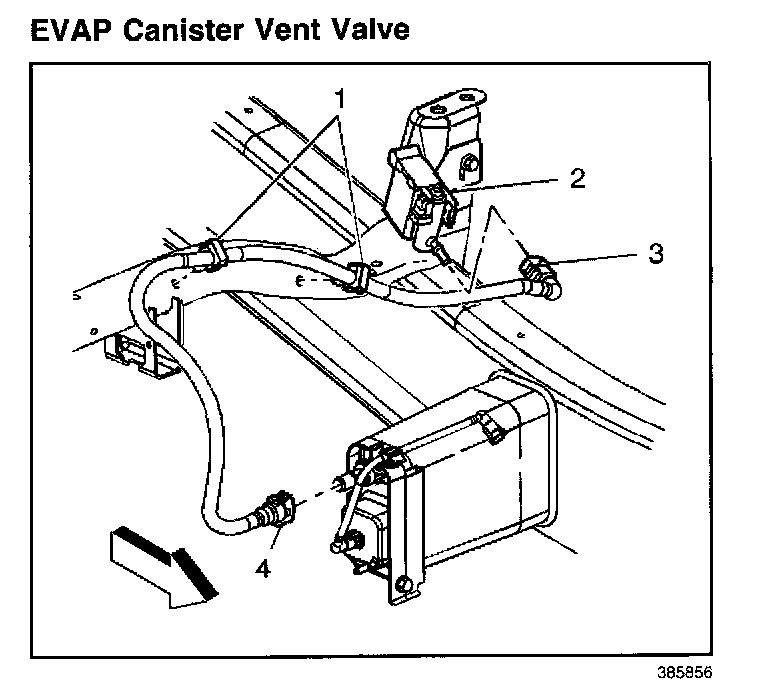 EVAP Canister Vent Valve

1
2
3
4

385856