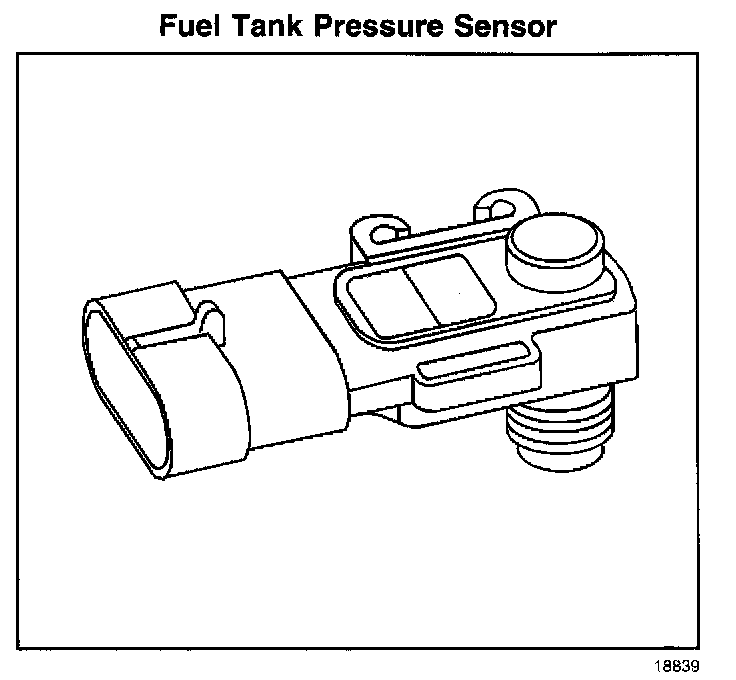 Fuel Tank Pressure Sensor

18839