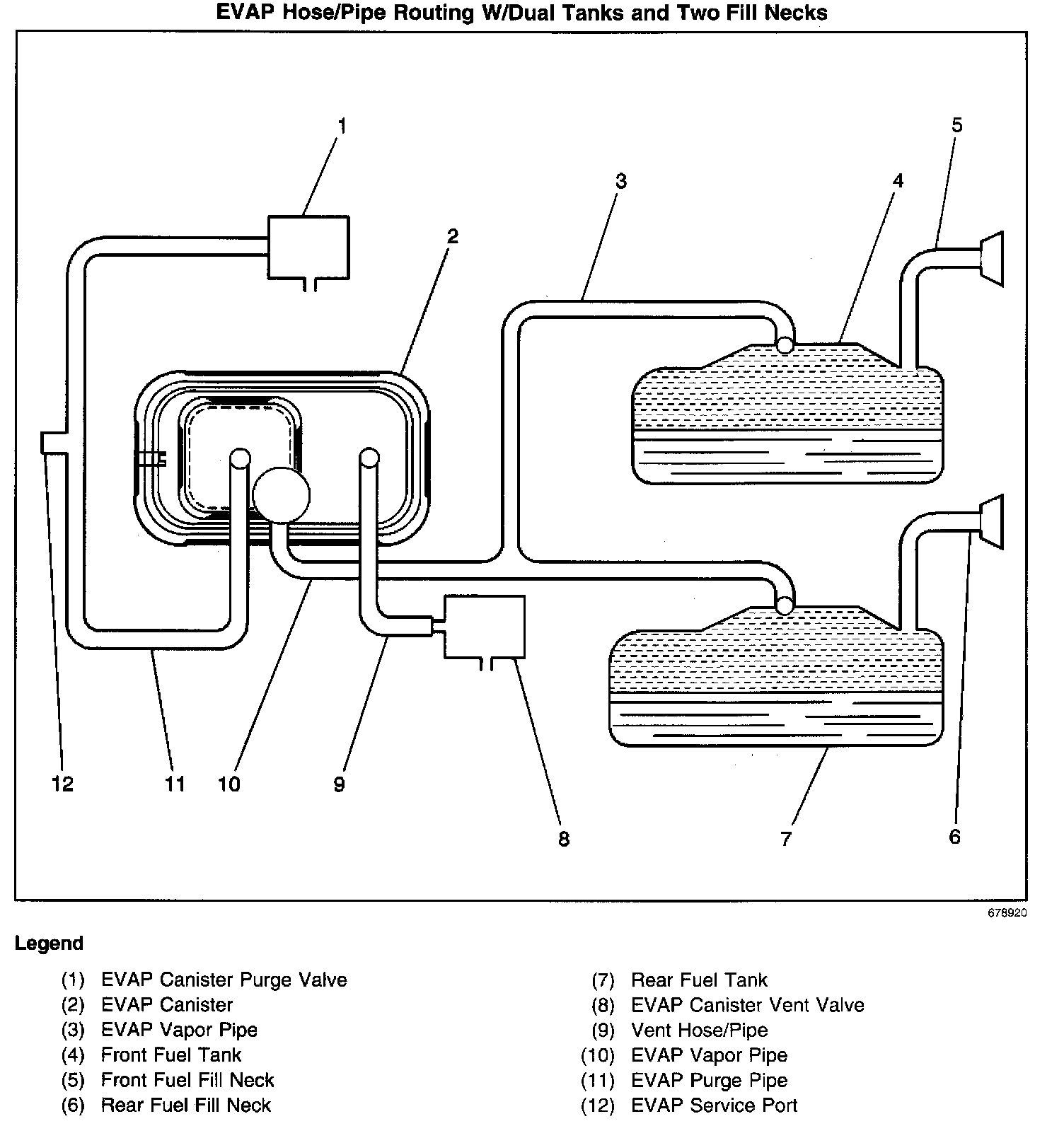 EVAP Hose/Pipe Routing W/Dual Tanks and Two Fill Necks

1
5
3
4
2
12
11
10
9
8
7
6

678920

Legend

(1) EVAP Canister Purge Valve
(2) EVAP Canister
(3) EVAP Vapor Pipe
(4) Front Fuel Tank
(5) Front Fuel Fill Neck
(6) Rear Fuel Fill Neck

(7) Rear Fuel Tank
(8) EVAP Canister Vent Valve
(9) Vent Hose/Pipe
(10) EVAP Vapor Pipe
(11) EVAP Purge Pipe
(12) EVAP Service Port