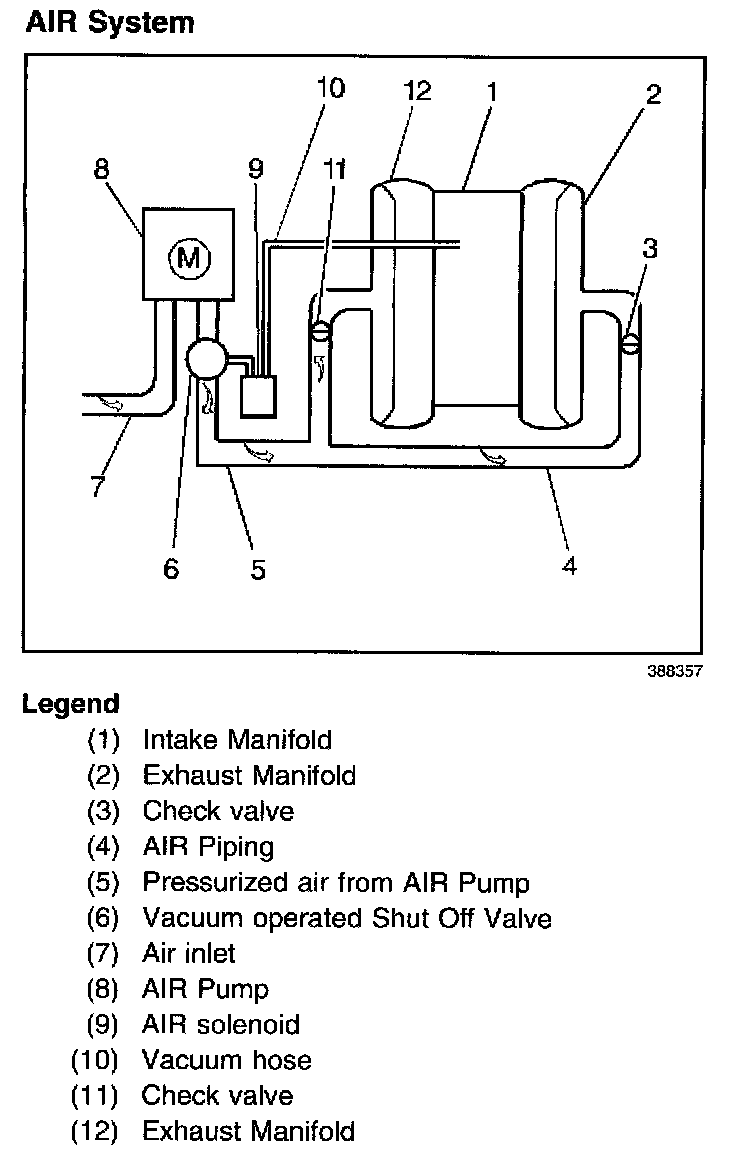 AIR System

10
12
1
2
8
9
11
3
M
7
6
5
4

388357

Legend
(1) Intake Manifold
(2) Exhaust Manifold
(3) Check valve
(4) AIR Piping
(5) Pressurized air from AIR Pump
(6) Vacuum operated Shut Off Valve
(7) Air inlet
(8) AIR Pump
(9) AIR solenoid
(10) Vacuum hose
(11) Check valve
(12) Exhaust Manifold