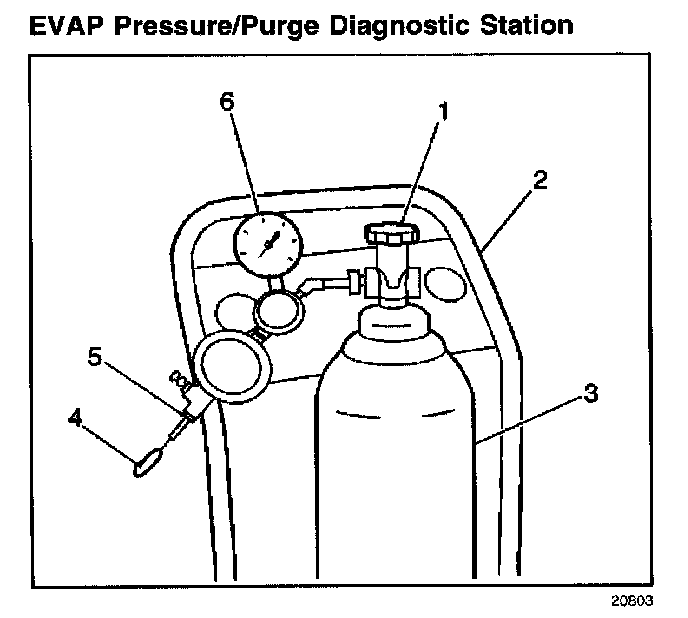 EVAP Pressure/Purge Diagnostic Station

6
1
2
5
4
3

20803